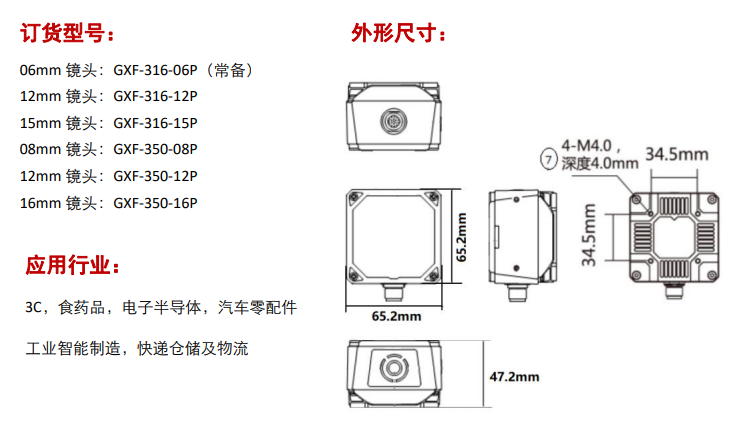 订货型号：

06mm 镜头：GXF-316-06P（常备）
12mm 镜头：GXF-316-12P
15mm 镜头：GXF-316-15P
08mm 镜头：GXF-350-08P
12mm 镜头：GXF-350-12P
16mm 镜头：GXF-350-16P

应用行业：

3C，食药品，电子半导体，汽车零配件

工业智能制造，快递仓储及物流

外形尺寸：

65.2mm

65.2mm

47.2mm

⑦ 4-M4.0，深度4.0mm

34.5mm

34.5mm